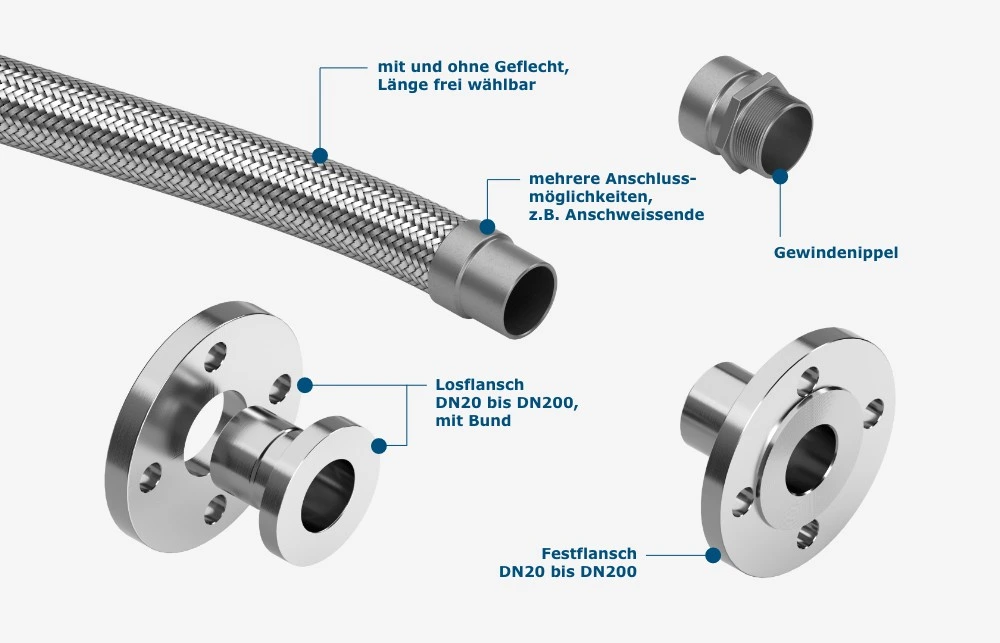 mit und ohne Geflecht,
Länge frei wählbar

mehrere Anschlussmöglichkeiten,
z.B. Anschweissende

Gewindenippel

Losflansch
DN20 bis DN200,
mit Bund

Festflansch
DN20 bis DN200